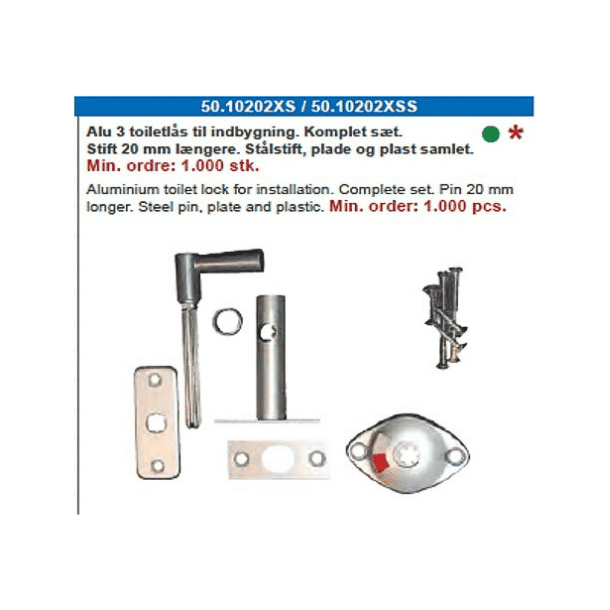 50.10202XS / 50.10202XSS

Alu 3 toiletlås til indbygning. Komplet sæt.
Stift 20 mm længere. Stålstift, plade og plast samlet.
Min. ordre: 1.000 stk.

*

Aluminium toilet lock for installation. Complete set. Pin 20 mm longer. Steel pin, plate and plastic. Min. order: 1.000 pcs.